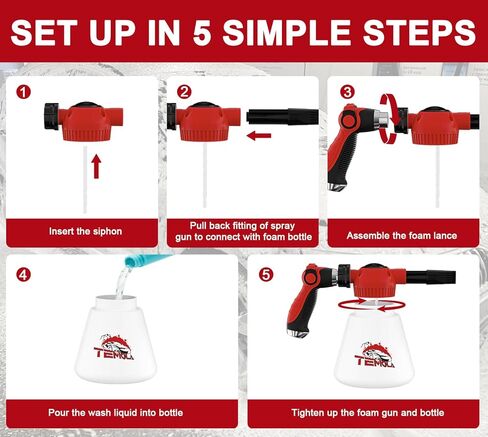 SET UP IN 5 SIMPLE STEPS

1

Insert the siphon

2

Pull back fitting of spray gun to connect with foam bottle

3

Assemble the foam lance

4

TEMOLA

Pour the wash liquid into bottle

5

TEMOLA

Tighten up the foam gun and bottle