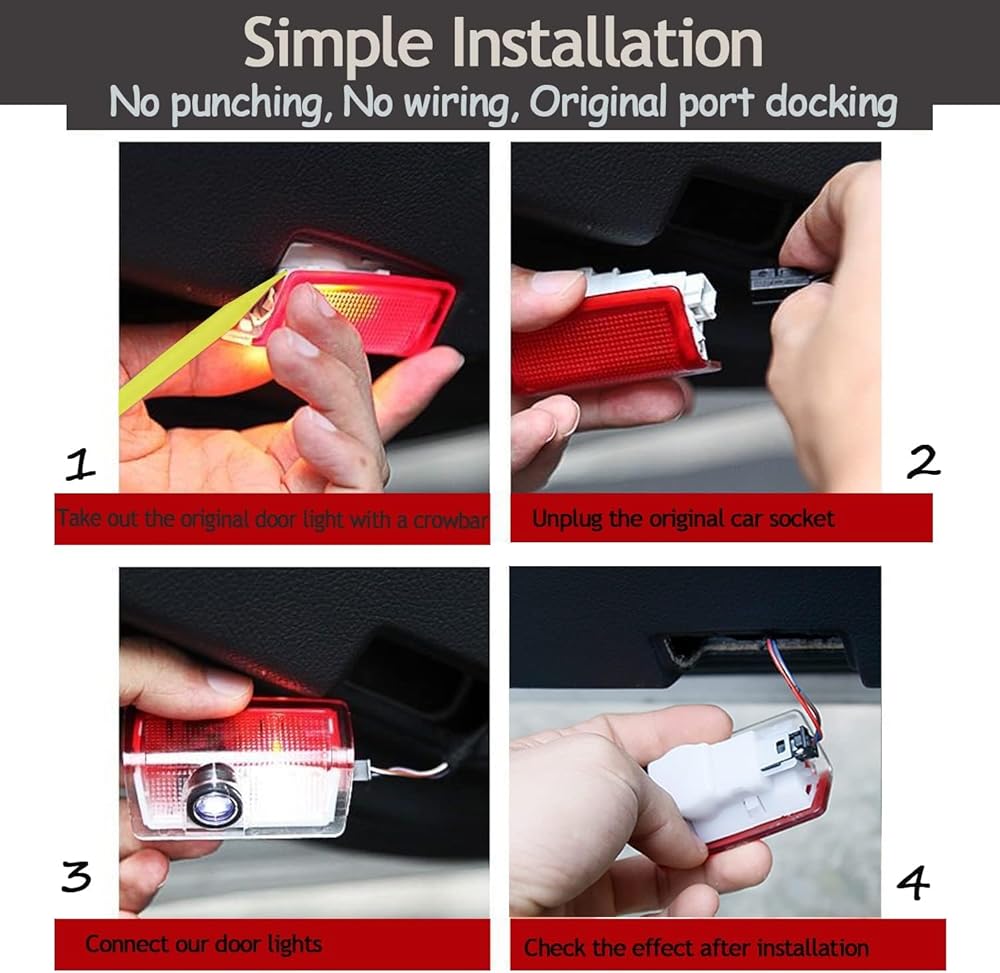 Simple Installation

No punching, No wiring, Original port docking

1

Take out the original door light with a crowbar

2

Unplug the original car socket

3

Connect our door lights

4

Check the effect after installation