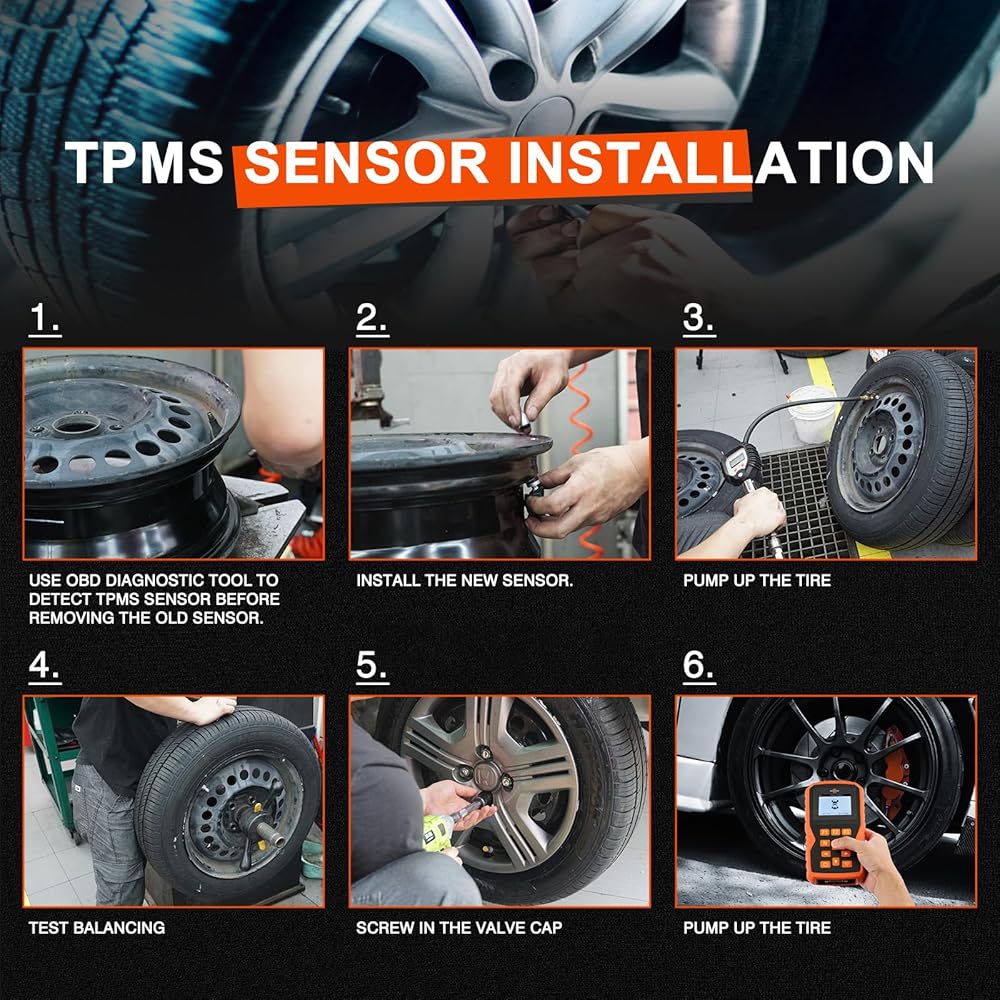 TPMS SENSOR INSTALLATION

1.

USE OBD DIAGNOSTIC TOOL TO DETECT TPMS SENSOR BEFORE REMOVING THE OLD SENSOR.

2.

INSTALL THE NEW SENSOR.

3.

PUMP UP THE TIRE

4.

TEST BALANCING

5.

SCREW IN THE VALVE CAP

6.

PUMP UP THE TIRE