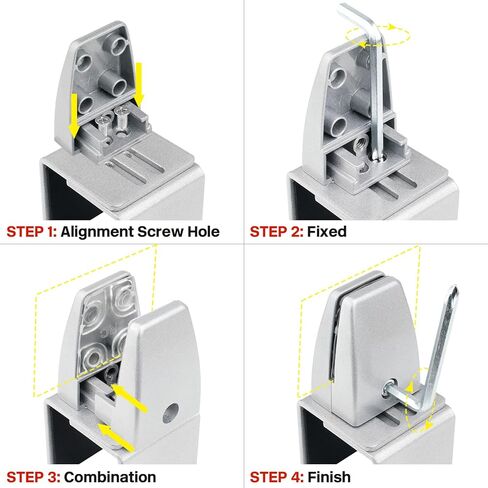 STEP 1: Alignment Screw Hole

STEP 2: Fixed

STEP 3: Combination

STEP 4: Finish