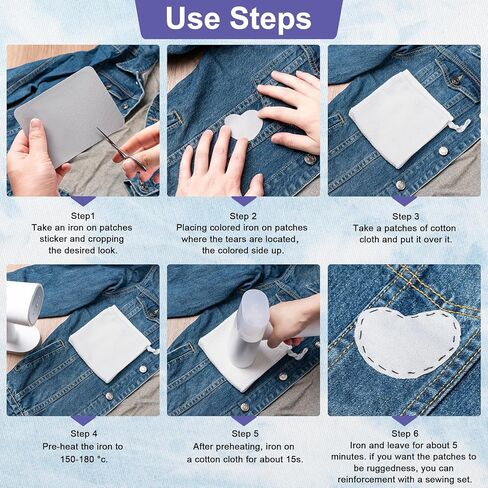 Use Steps

Step1
Take an iron on patches sticker and cropping the desired look.

Step 2
Placing colored iron on patches where the tears are located, the colored side up.

Step 3
Take a patches of cotton cloth and put it over it.

Step 4
Pre-heat the iron to 150-180 °c.

Step 5
After preheating, iron on a cotton cloth for about 15s.

Step 6
Iron and leave for about 5 minutes. if you want the patches to be ruggedness, you can reinforcement with a sewing set.