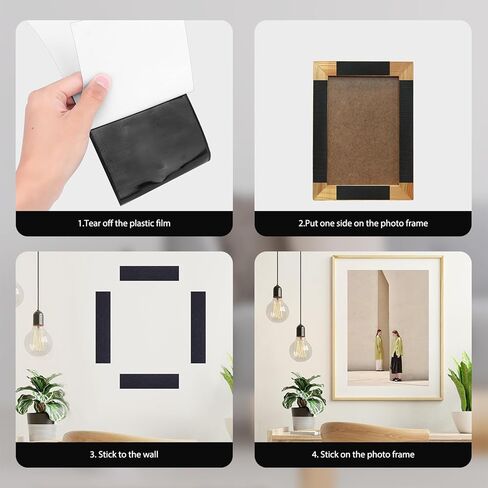 1.Tear off the plastic film

2.Put one side on the photo frame

3. Stick to the wall

4. Stick on the photo frame