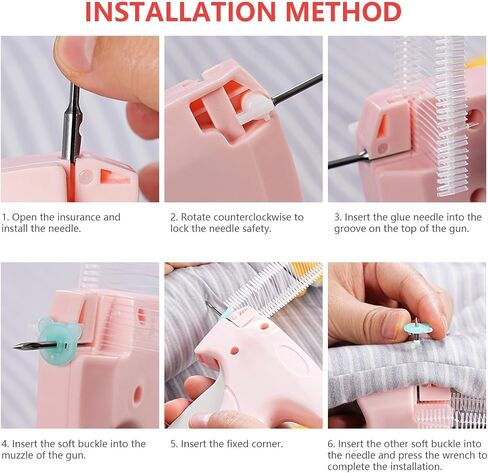 INSTALLATION METHOD

1. Open the insurance and install the needle.

2. Rotate counterclockwise to lock the needle safety.

3. Insert the glue needle into the groove on the top of the gun.

4. Insert the soft buckle into the muzzle of the gun.

5. Insert the fixed corner.

6. Insert the other soft buckle into the needle and press the wrench to complete the installation.