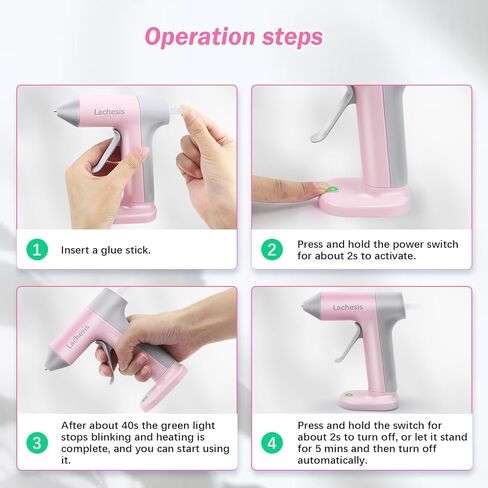 Operation steps

Lachesis

1 Insert a glue stick.

2 Press and hold the power switch for about 2s to activate.

Lachesis

3 After about 40s the green light stops blinking and heating is complete, and you can start using it.

Lachesis

4 Press and hold the switch for about 2s to turn off, or let it stand for 5 mins and then turn off automatically.