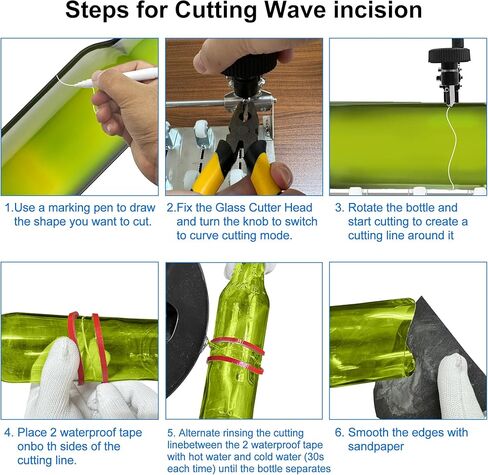 Steps for Cutting Wave incision

1.Use a marking pen to draw the shape you want to cut.

2.Fix the Glass Cutter Head and turn the knob to switch to curve cutting mode.

3. Rotate the bottle and start cutting to create a cutting line around it

4. Place 2 waterproof tape onbo th sides of the cutting line.

5. Alternate rinsing the cutting linebetween the 2 waterproof tape with hot water and cold water (30s each time) until the bottle separates

6. Smooth the edges with sandpaper