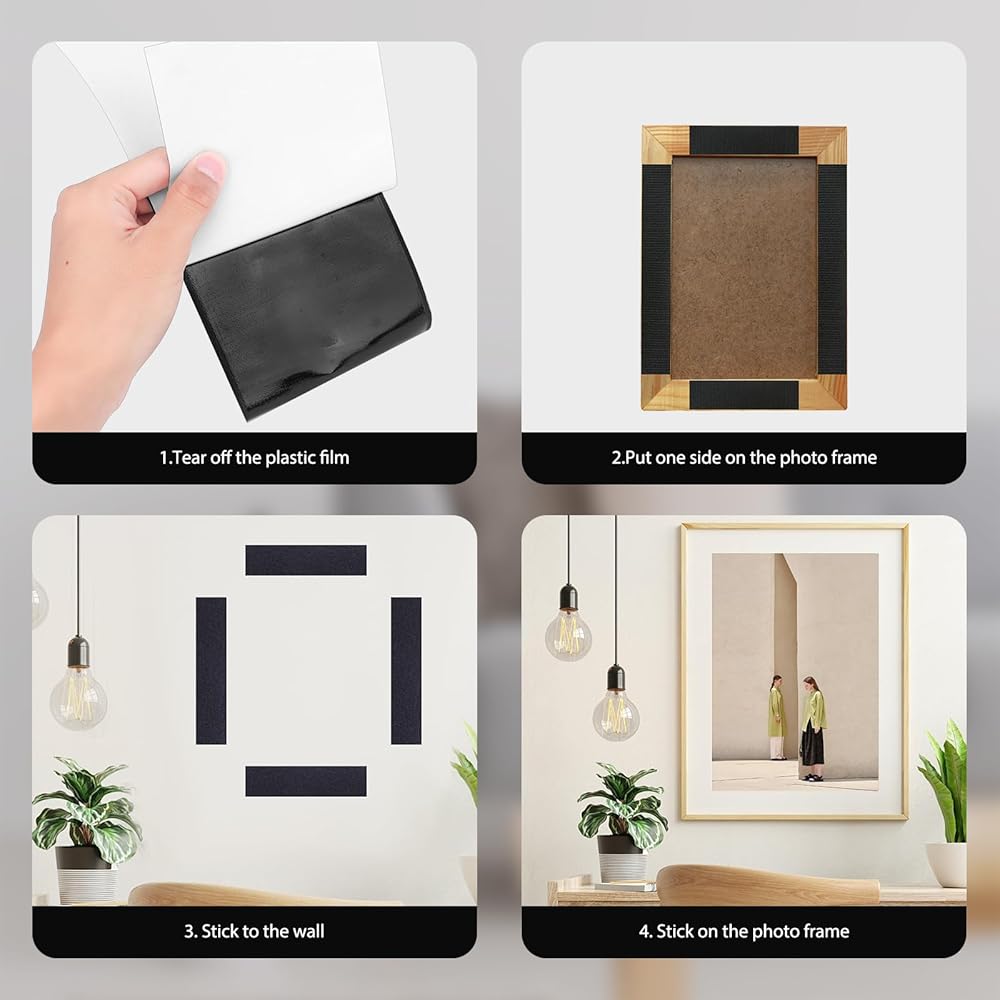 1.Tear off the plastic film

2.Put one side on the photo frame

3. Stick to the wall

4. Stick on the photo frame