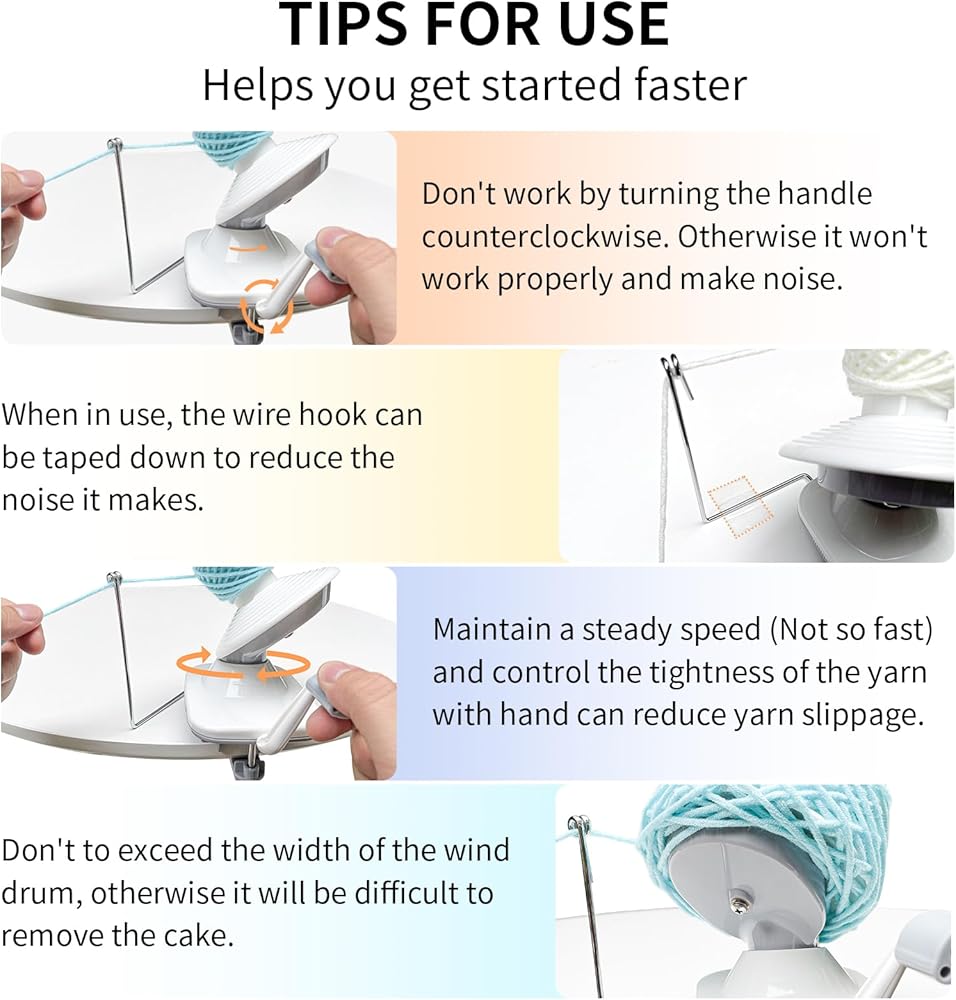 TIPS FOR USE

Helps you get started faster

Don't work by turning the handle counterclockwise. Otherwise it won't work properly and make noise.

When in use, the wire hook can be taped down to reduce the noise it makes.

Maintain a steady speed (Not so fast) and control the tightness of the yarn with hand can reduce yarn slippage.

Don't to exceed the width of the wind drum, otherwise it will be difficult to remove the cake.