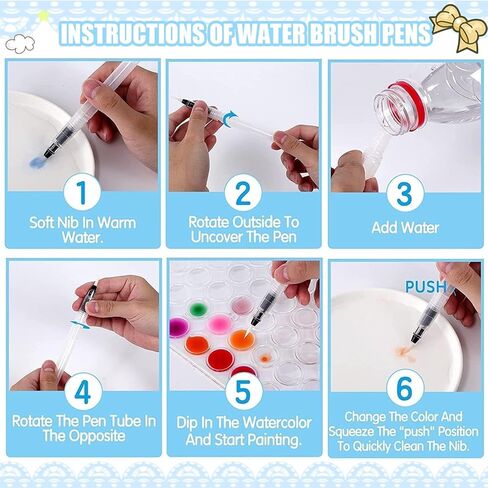 INSTRUCTIONS OF WATER BRUSH PENS

1
Soft Nib In Warm Water.

2
Rotate Outside To Uncover The Pen

3
Add Water

4
Rotate The Pen Tube In The Opposite

5
Dip In The Watercolor And Start Painting.

PUSH
6
Change The Color And Squeeze The "push" Position To Quickly Clean The Nib.