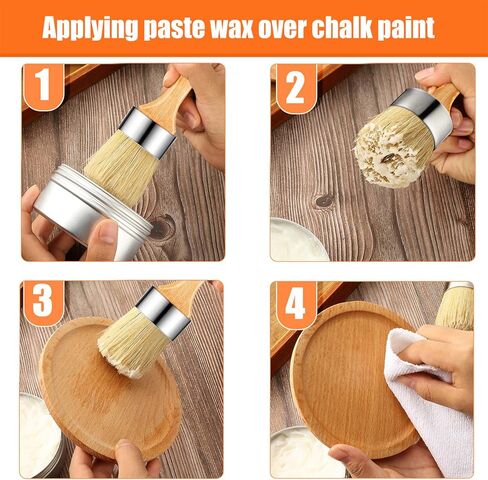 Applying paste wax over chalk paint

1

2

3

4