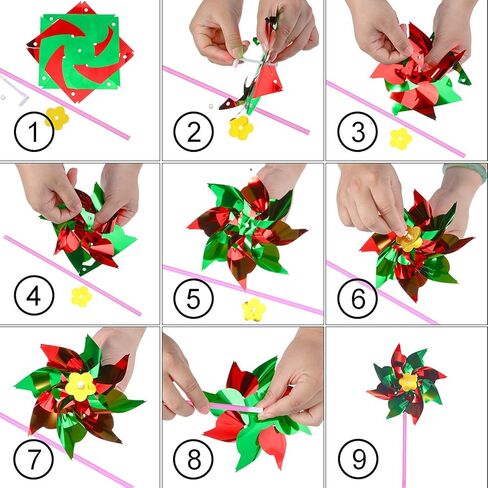 1

2

3

4

5

6

7

8

9