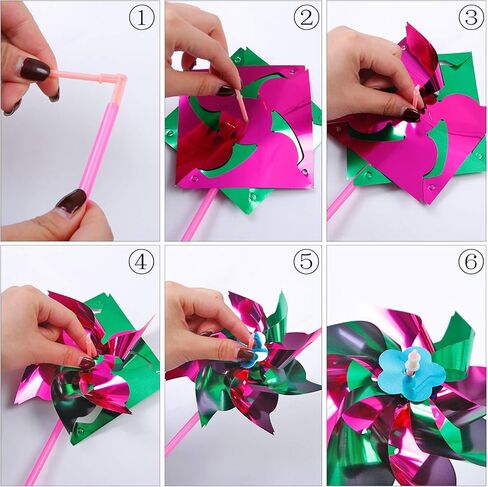 ①
②
③
④
⑤
⑥