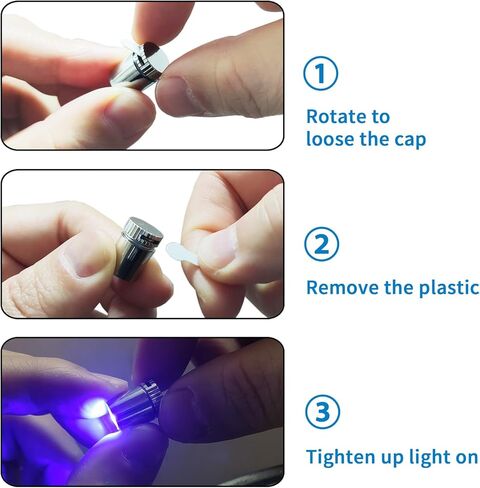 ①

Rotate to loose the cap

②

Remove the plastic

③

Tighten up light on