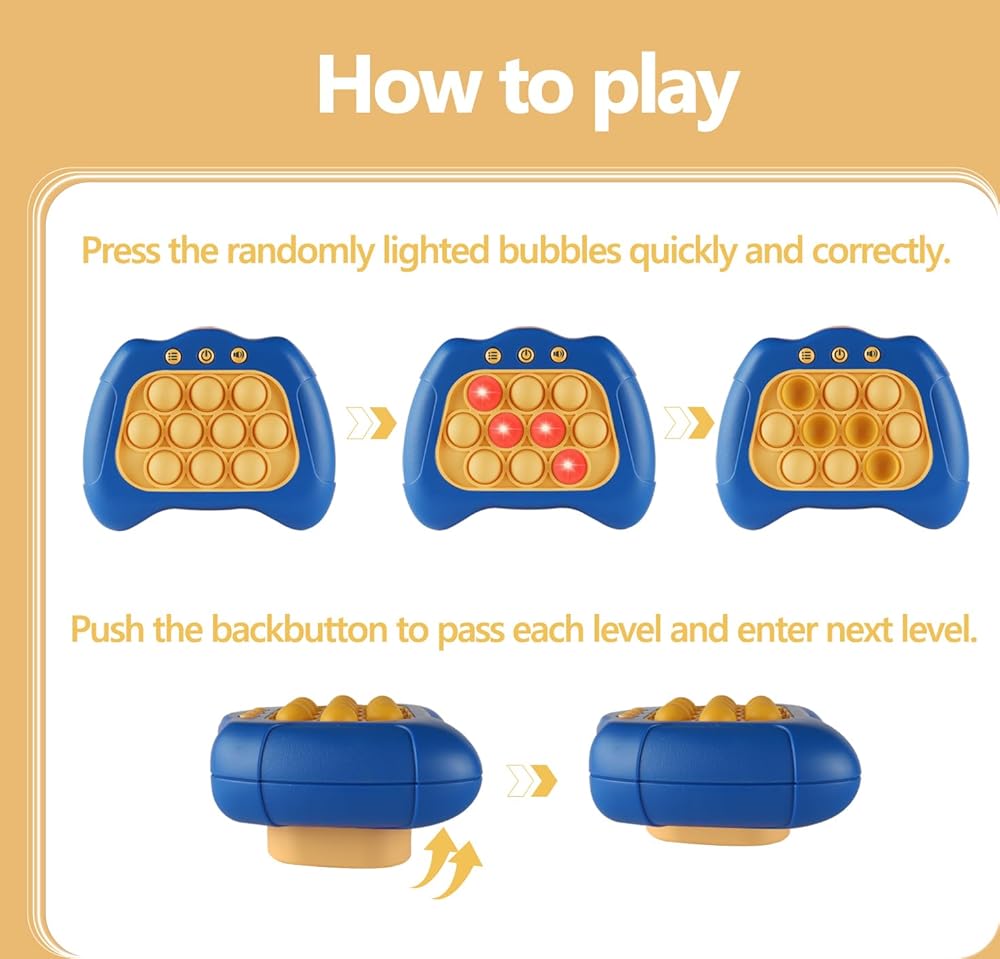 How to play

Press the randomly lighted bubbles quickly and correctly.

Push the backbutton to pass each level and enter next level.