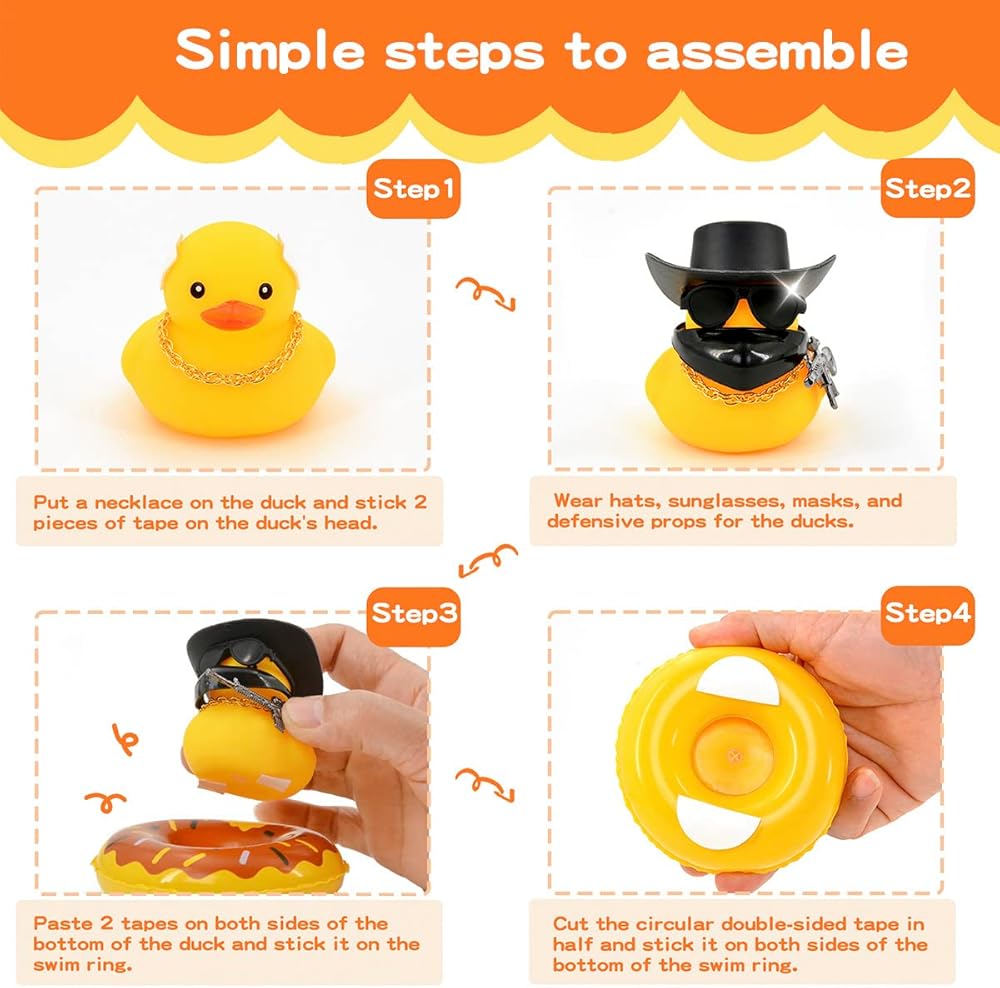 Simple steps to assemble

Step1

Put a necklace on the duck and stick 2 pieces of tape on the duck's head.

Step2

Wear hats, sunglasses, masks, and defensive props for the ducks.

Step3

Paste 2 tapes on both sides of the bottom of the duck and stick it on the swim ring.

Step4

Cut the circular double-sided tape in half and stick it on both sides of the bottom of the swim ring.