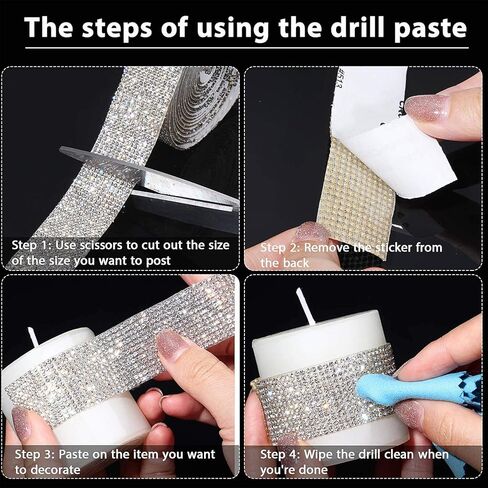 The steps of using the drill paste

Step 1: Use scissors to cut out the size of the size you want to post

Step 2: Remove the sticker from the back

Step 3: Paste on the item you want to decorate

Step 4: Wipe the drill clean when you're done