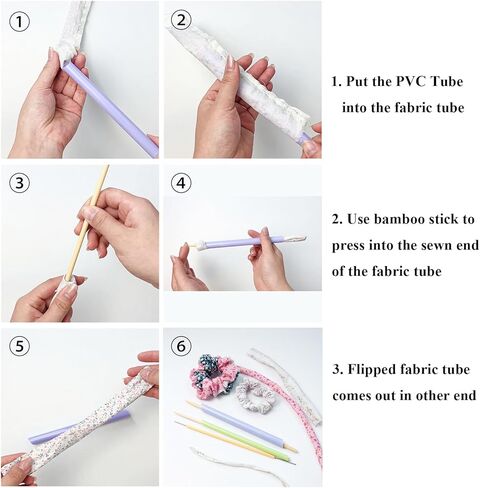 ①

②

1. Put the PVC Tube into the fabric tube

③

④

2. Use bamboo stick to press into the sewn end of the fabric tube

⑤

⑥

3. Flipped fabric tube comes out in other end