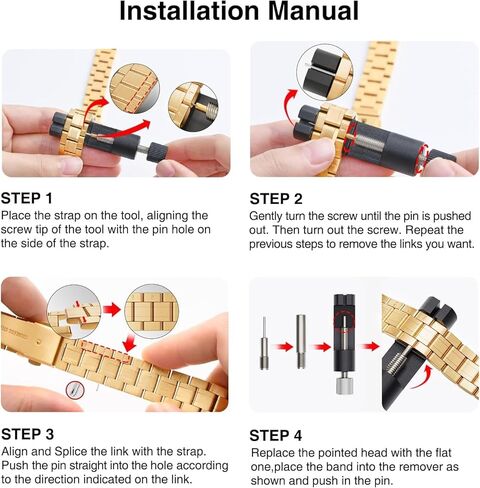 Installation Manual

STEP 1
Place the strap on the tool, aligning the screw tip of the tool with the pin hole on the side of the strap.

STEP 2
Gently turn the screw until the pin is pushed out. Then turn out the screw. Repeat the previous steps to remove the links you want.

STEP 3
Align and Splice the link with the strap. Push the pin straight into the hole according to the direction indicated on the link.

STEP 4
Replace the pointed head with the flat one,place the band into the remover as shown and push in the pin.