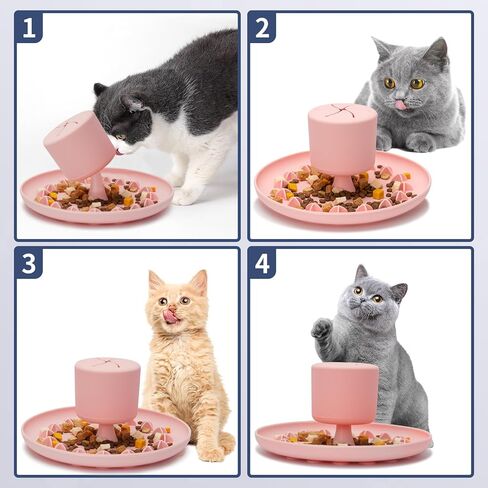 1

2

3

4