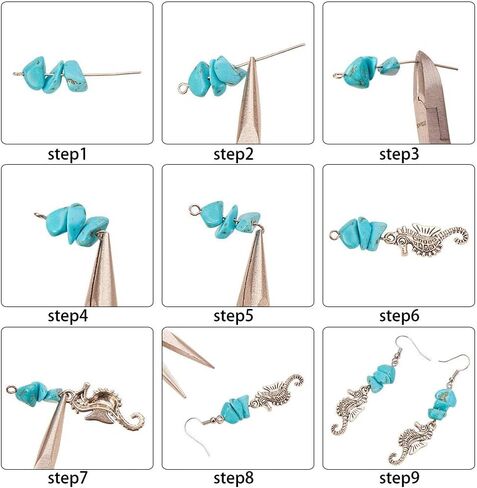 step1 step2 step3

step4 step5 step6

step7 step8 step9