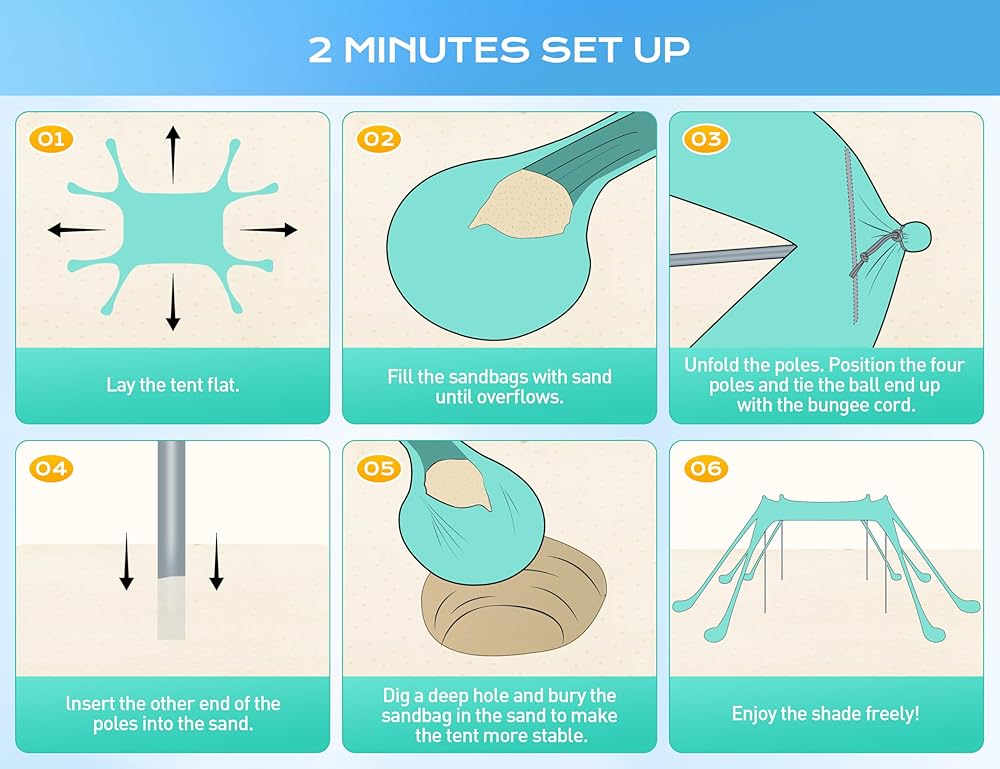 2 MINUTES SET UP

01

Lay the tent flat.

02

Fill the sandbags with sand until overflows.

03

Unfold the poles. Position the four poles and tie the ball end up with the bungee cord.

04

Insert the other end of the poles into the sand.

05

Dig a deep hole and bury the sandbag in the sand to make the tent more stable.

06

Enjoy the shade freely!