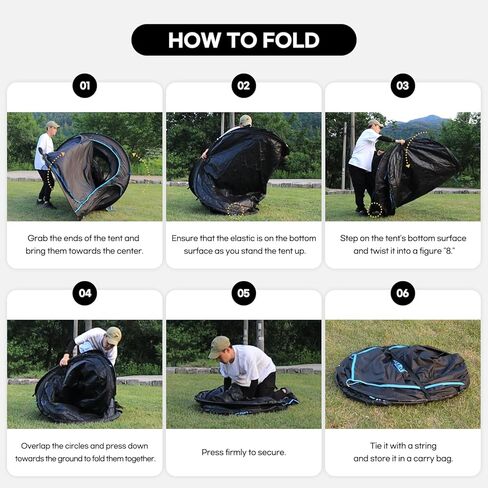 HOW TO FOLD

01

Grab the ends of the tent and bring them towards the center.

02

Ensure that the elastic is on the bottom surface as you stand the tent up.

03

Step on the tent's bottom surface and twist it into a figure "8."

04

Overlap the circles and press down towards the ground to fold them together.

05

Press firmly to secure.

06

Tie it with a string and store it in a carry bag.