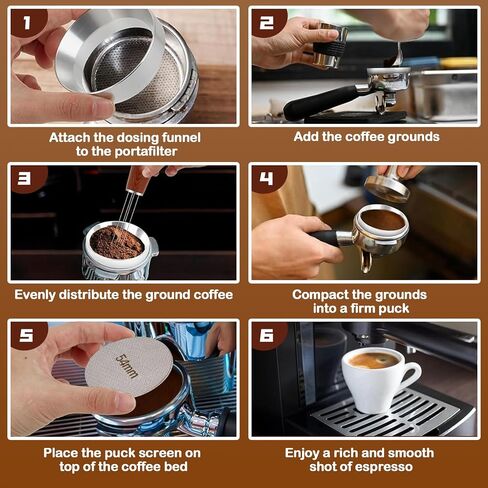 1

Attach the dosing funnel to the portafilter

2

Add the coffee grounds

3

Evenly distribute the ground coffee

4

Compact the grounds into a firm puck

5

54mm

Place the puck screen on top of the coffee bed

6

Enjoy a rich and smooth shot of espresso