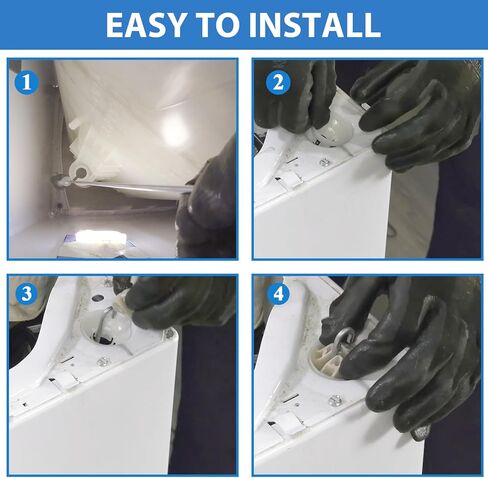 EASY TO INSTALL

1

2

3

4