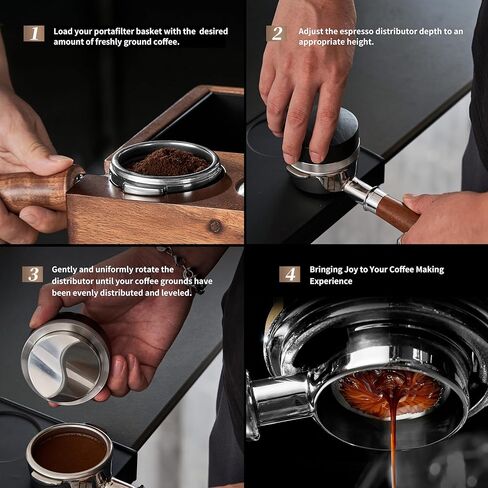 1 Load your portafilter basket with the desired amount of freshly ground coffee.

2 Adjust the espresso distributor depth to an appropriate height.

3 Gently and uniformly rotate the distributor until your coffee grounds have been evenly distributed and leveled.

4 Bringing Joy to Your Coffee Making Experience