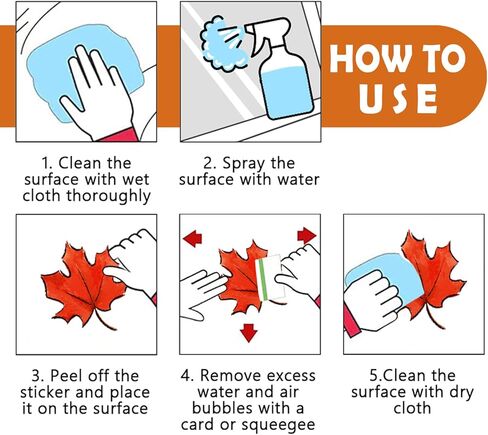 HOW TO USE

1. Clean the surface with wet cloth thoroughly

2. Spray the surface with water

3. Peel off the sticker and place it on the surface

4. Remove excess water and air bubbles with a card or squeegee

5.Clean the surface with dry cloth