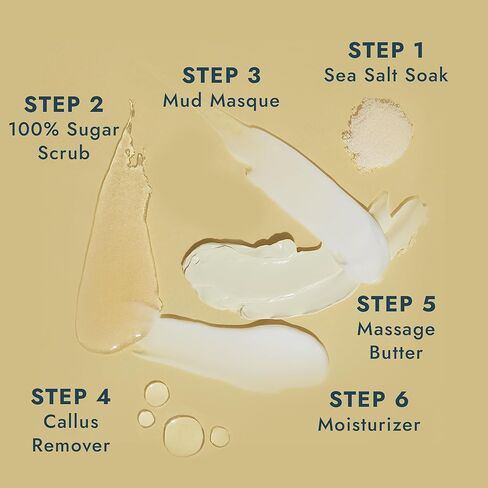 STEP 1
Sea Salt Soak

STEP 3
Mud Masque

STEP 2
100% Sugar Scrub

STEP 5
Massage Butter

STEP 4
Callus Remover

STEP 6
Moisturizer