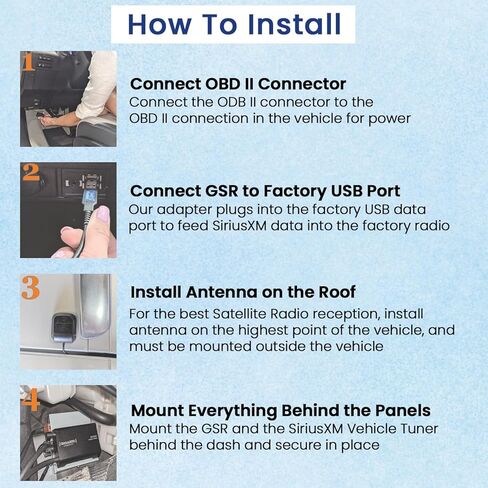 How To Install

1

Connect OBD II Connector
Connect the ODB II connector to the OBD II connection in the vehicle for power

2

Connect GSR to Factory USB Port
Our adapter plugs into the factory USB data port to feed SiriusXM data into the factory radio

3

Install Antenna on the Roof
For the best Satellite Radio reception, install antenna on the highest point of the vehicle, and must be mounted outside the vehicle

4

Mount Everything Behind the Panels
Mount the GSR and the SiriusXM Vehicle Tuner behind the dash and secure in place