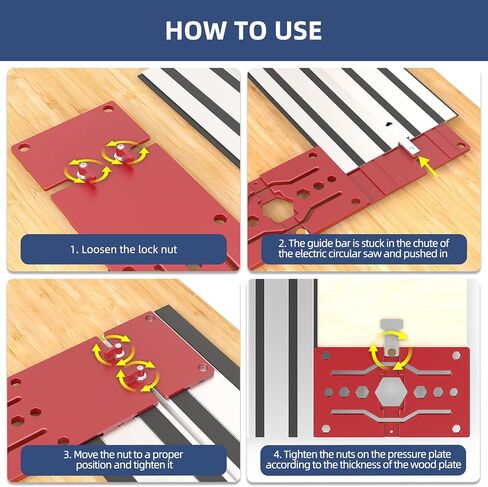 HOW TO USE

1. Loosen the lock nut

2. The guide bar is stuck in the chute of the electric circular saw and pushed in

3. Move the nut to a proper position and tighten it

4. Tighten the nuts on the pressure plate according to the thickness of the wood plate