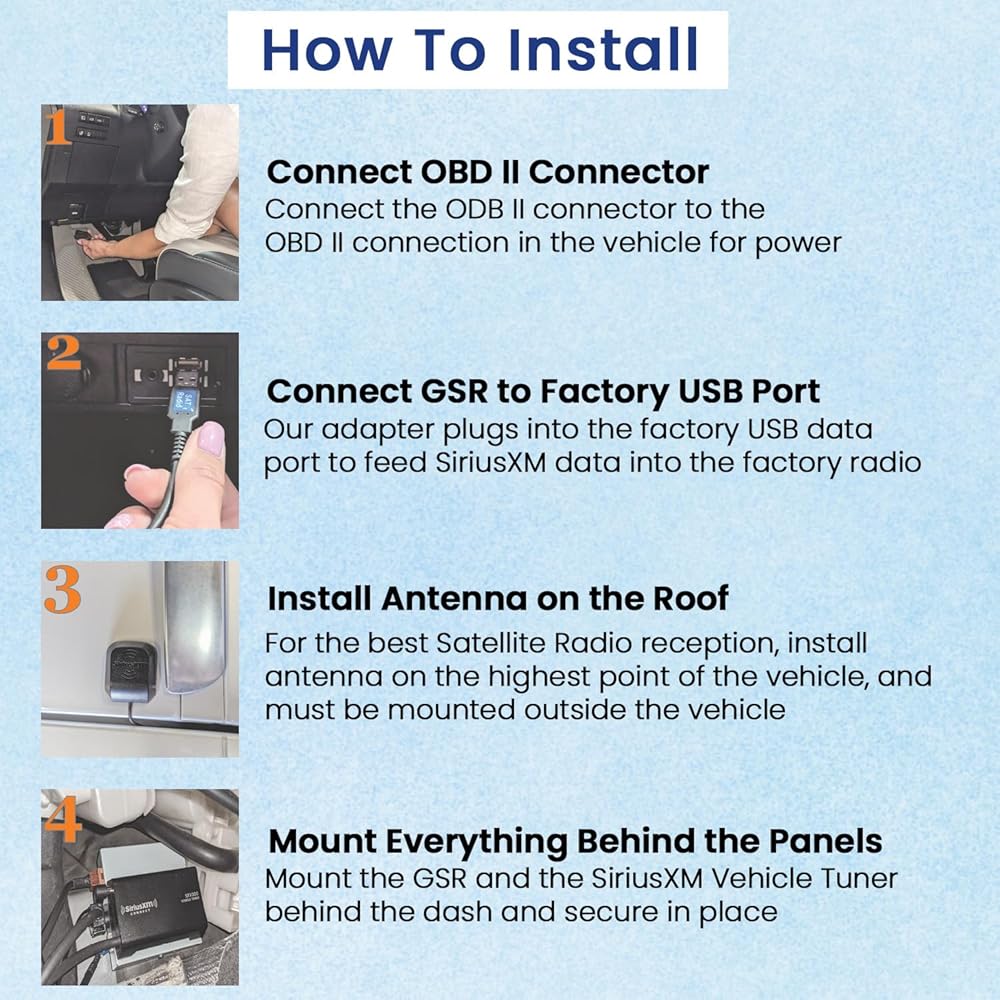 How To Install

1

Connect OBD II Connector
Connect the ODB II connector to the OBD II connection in the vehicle for power

2

Connect GSR to Factory USB Port
Our adapter plugs into the factory USB data port to feed SiriusXM data into the factory radio

3

Install Antenna on the Roof
For the best Satellite Radio reception, install antenna on the highest point of the vehicle, and must be mounted outside the vehicle

4

((SiriusXM)) CONNECT

Mount Everything Behind the Panels
Mount the GSR and the SiriusXM Vehicle Tuner behind the dash and secure in place