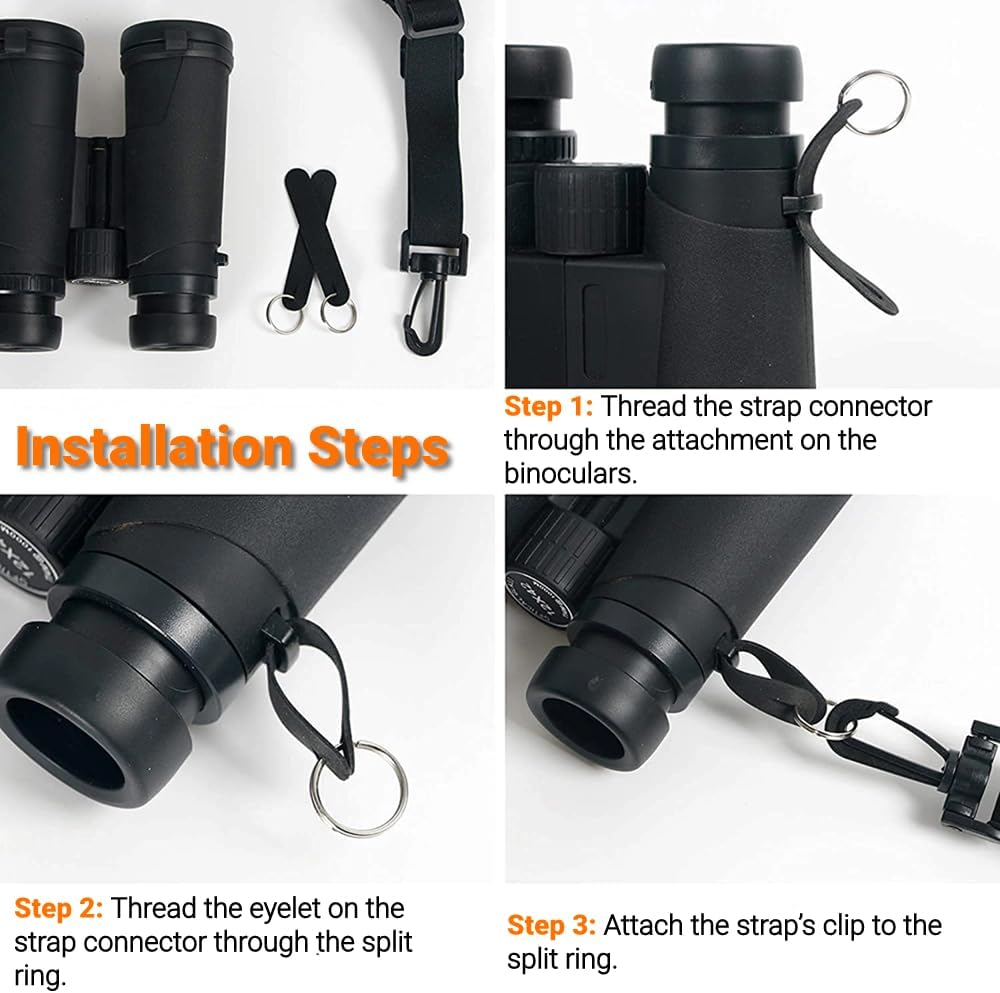 Installation Steps

Step 1: Thread the strap connector through the attachment on the binoculars.

Step 2: Thread the eyelet on the strap connector through the split ring.

Step 3: Attach the strap's clip to the split ring.