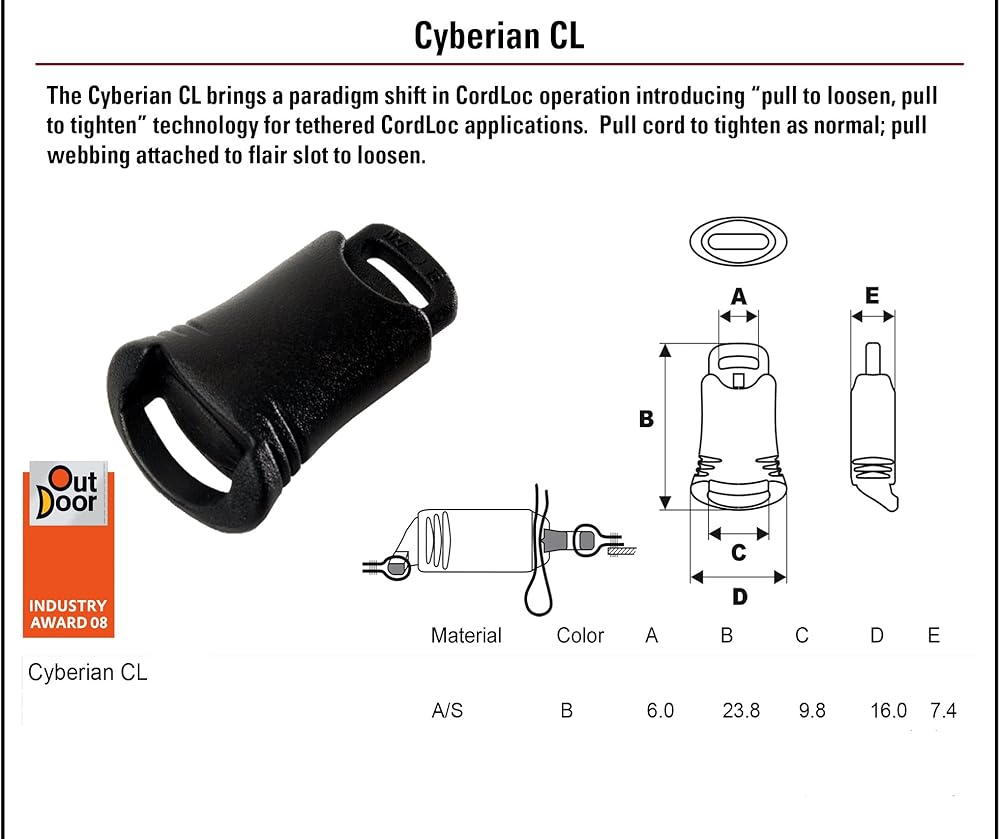 Cyberian CL

The Cyberian CL brings a paradigm shift in CordLoc operation introducing "pull to loosen, pull to tighten" technology for tethered CordLoc applications. Pull cord to tighten as normal; pull webbing attached to flair slot to loosen.

A

E

B

C

D

Out Door

INDUSTRY AWARD 08

| | Material | Color | A | B | C | D | E |
|---|---|---|---|---|---|---|---|
| Cyberian CL | | | | | | | |
| | A/S | B | 6.0 | 23.8 | 9.8 | 16.0 | 7.4 |