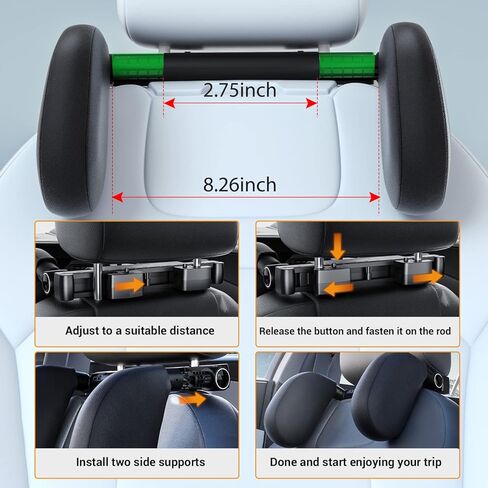 2.75inch

8.26inch

Adjust to a suitable distance

Release the button and fasten it on the rod

Install two side supports

Done and start enjoying your trip