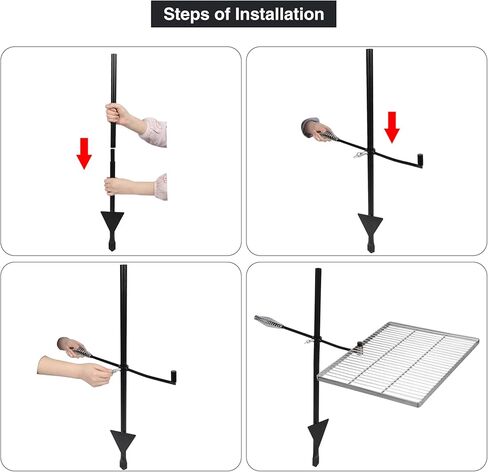 Steps of Installation