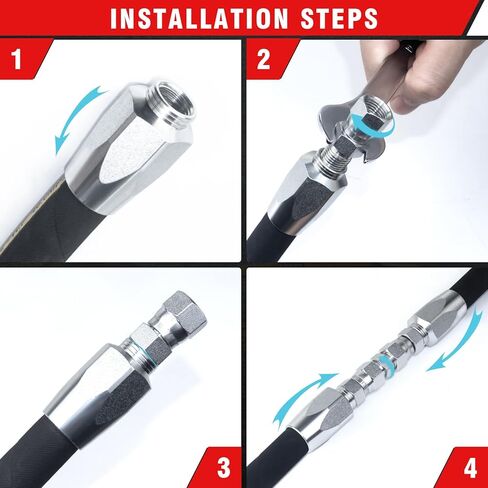 INSTALLATION STEPS

1

2

3

4