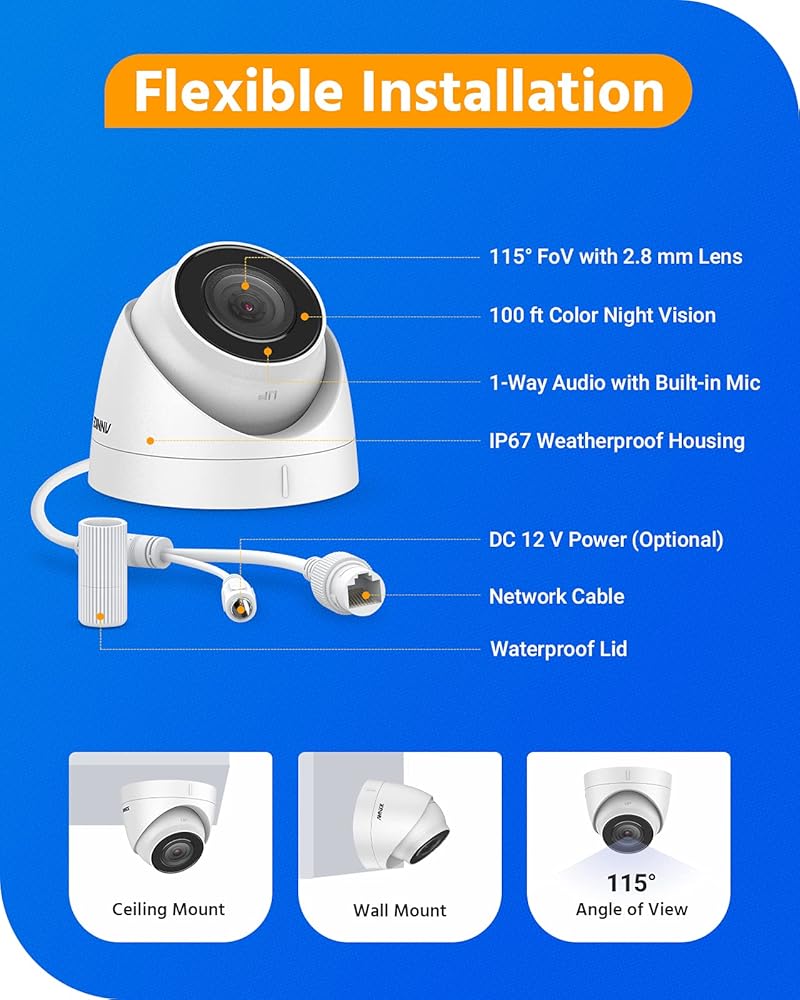 Flexible Installation

115° FoV with 2.8 mm Lens

100 ft Color Night Vision

1-Way Audio with Built-in Mic

IP67 Weatherproof Housing

DC 12 V Power (Optional)

Network Cable

Waterproof Lid

Ceiling Mount

Wall Mount

115°
Angle of View