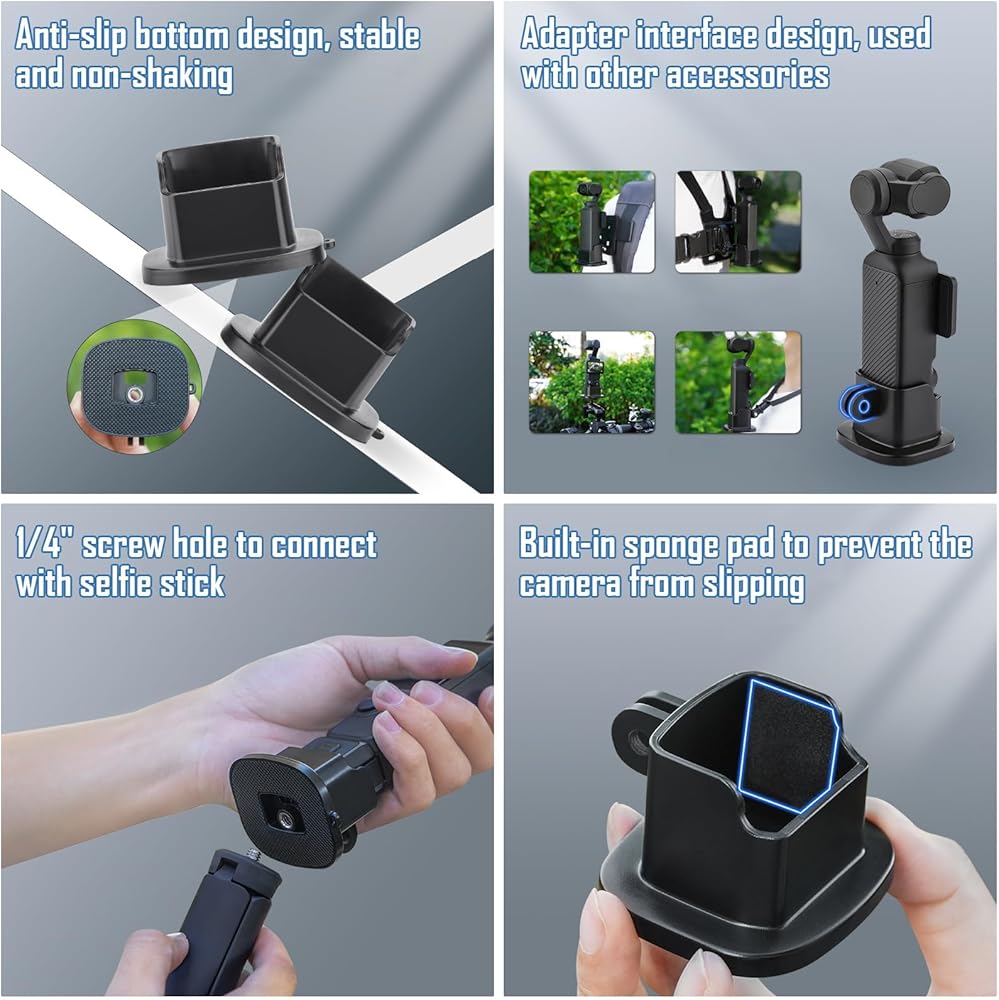 Anti-slip bottom design, stable and non-shaking

Adapter interface design, used with other accessories

1/4" screw hole to connect with selfie stick

Built-in sponge pad to prevent the camera from slipping