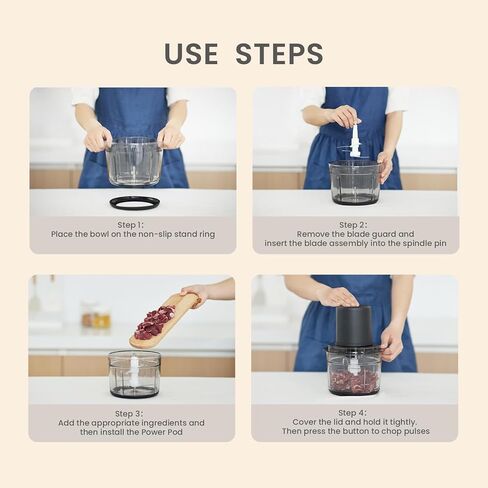 USE STEPS

Step 1:
Place the bowl on the non-slip stand ring

Step 2:
Remove the blade guard and insert the blade assembly into the spindle pin

Step 3:
Add the appropriate ingredients and then install the Power Pod

Step 4:
Cover the lid and hold it tightly. Then press the button to chop pulses