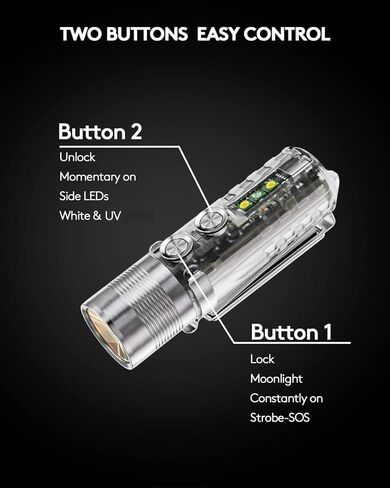 TWO BUTTONS  EASY CONTROL

Button 2

Unlock
Momentary on
Side LEDs
White & UV

Button 1

Lock
Moonlight
Constantly on
Strobe-SOS