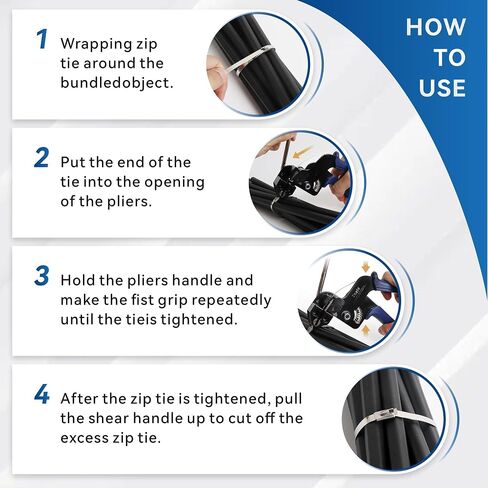 HOW TO USE

1 Wrapping zip tie around the bundledobject.

2 Put the end of the tie into the opening of the pliers.

3 Hold the pliers handle and make the fist grip repeatedly until the tieis tightened.

4 After the zip tie is tightened, pull the shear handle up to cut off the excess zip tie.