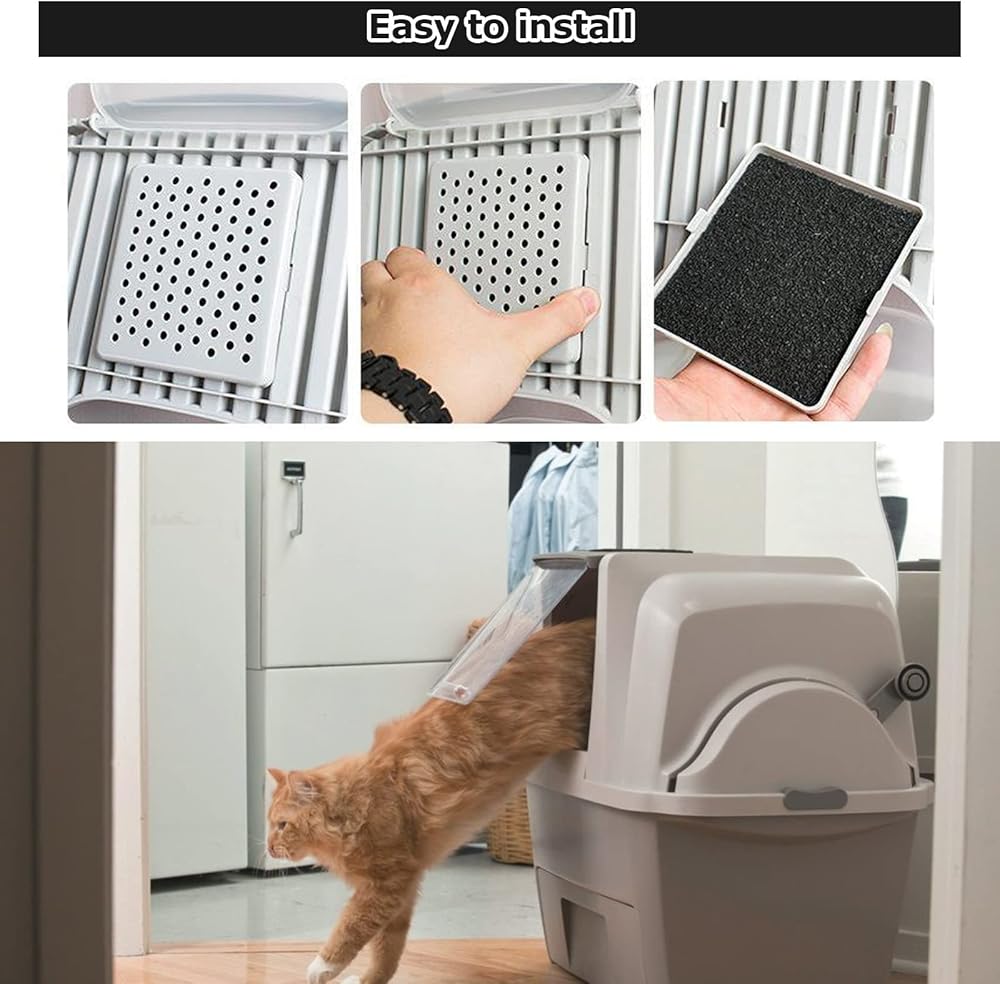 Easy to install