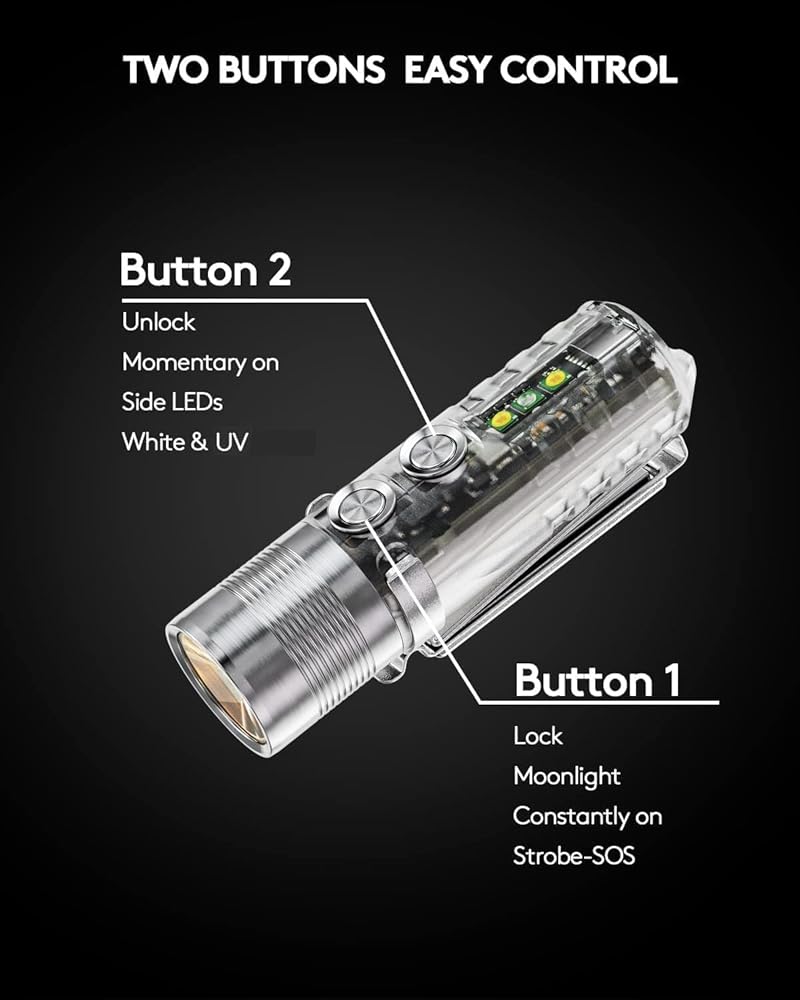 TWO BUTTONS EASY CONTROL

Button 2

Unlock
Momentary on
Side LEDs
White & UV

Button 1

Lock
Moonlight
Constantly on
Strobe-SOS