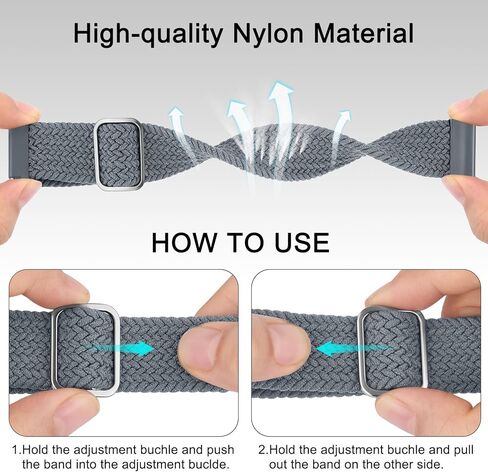 High-quality Nylon Material

HOW TO USE

1.Hold the adjustment buchle and push the band into the adjustment buclde.

2.Hold the adjustment buchle and pull out the band on the other side.