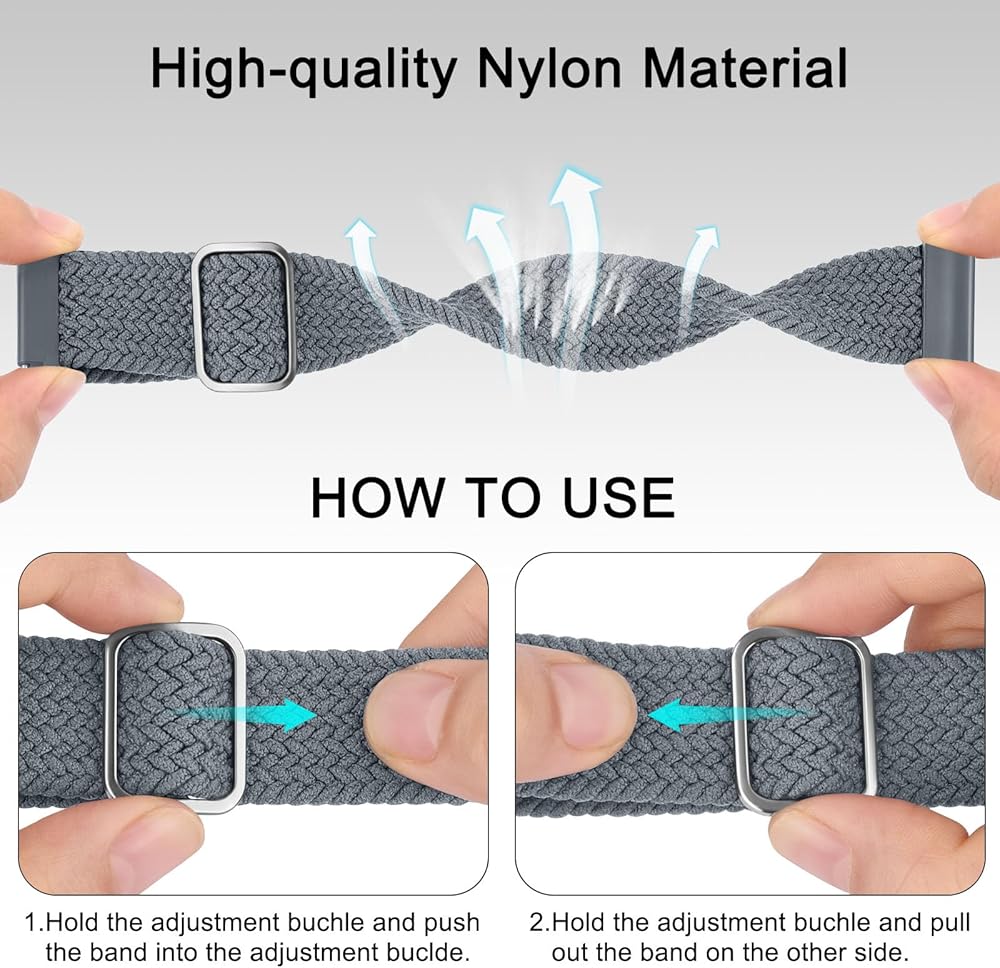 High-quality Nylon Material

HOW TO USE

1.Hold the adjustment buchle and push the band into the adjustment buclde.

2.Hold the adjustment buchle and pull out the band on the other side.