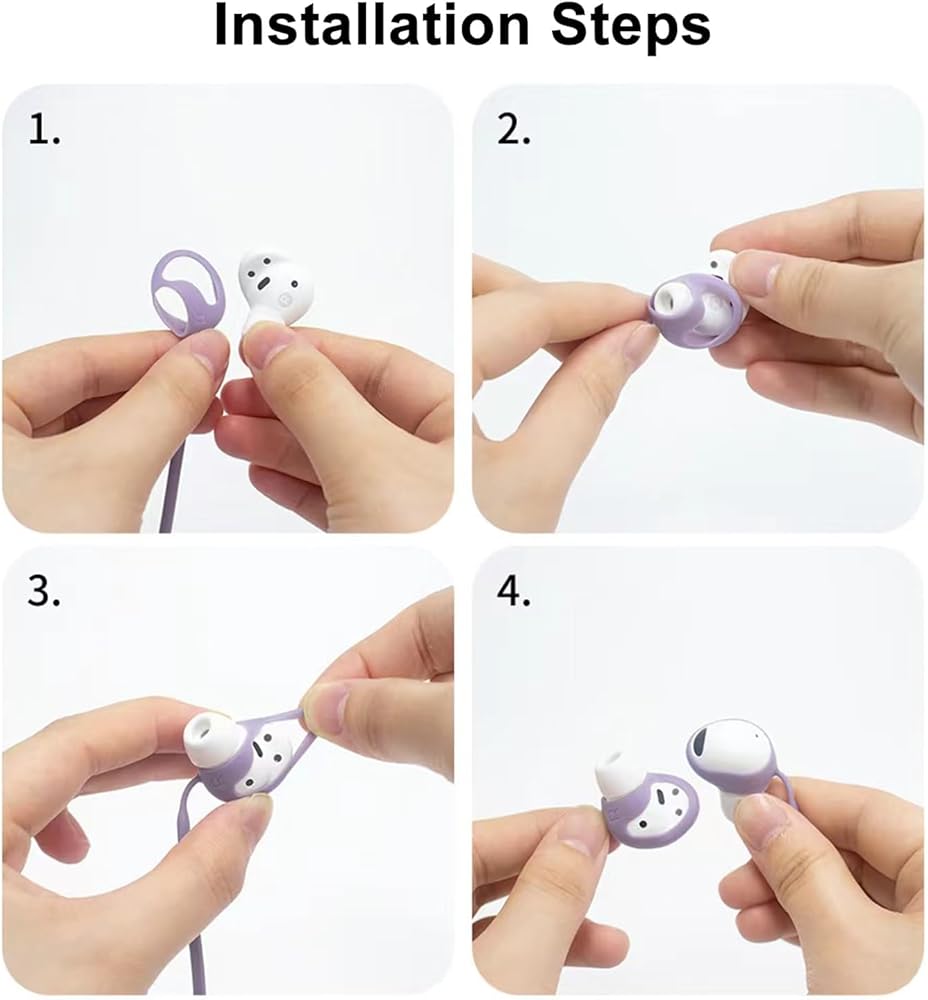 Installation Steps

1.

2.

3.

4.