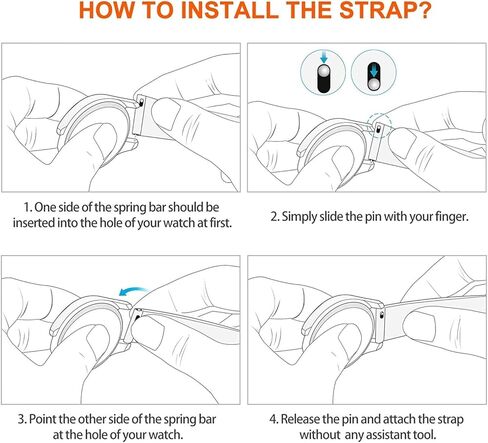 HOW TO INSTALL THE STRAP?

1. One side of the spring bar should be inserted into the hole of your watch at first.

2. Simply slide the pin with your finger.

3. Point the other side of the spring bar at the hole of your watch.

4. Release the pin and attach the strap without any assistant tool.