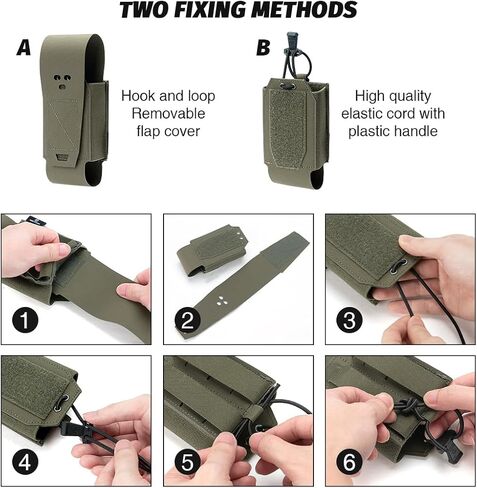 TWO FIXING METHODS

A

Hook and loop Removable flap cover

B

High quality elastic cord with plastic handle

1

2

3

4

5

6